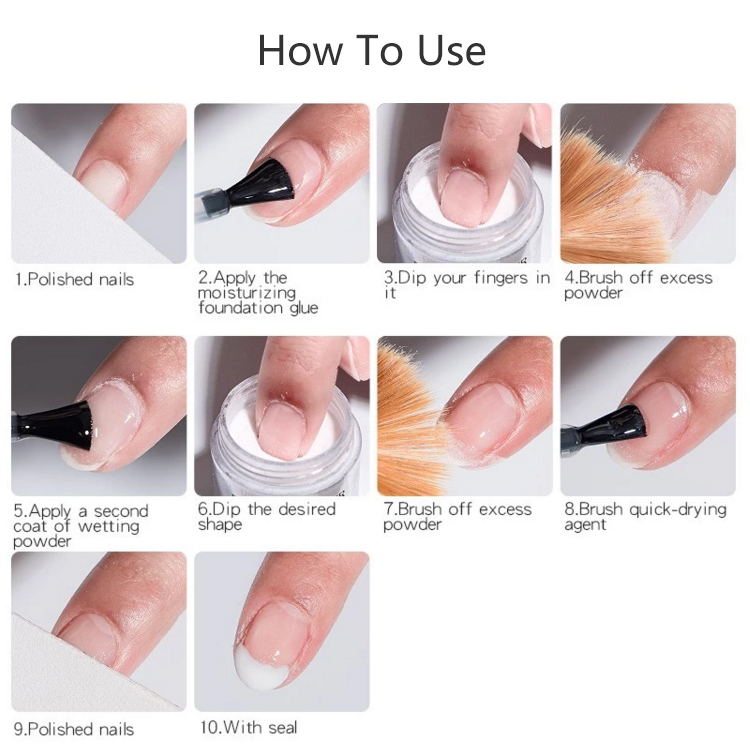 How To Use

1.Polished nails

2.Apply the moisturizing foundation glue

3.Dip your fingers in it

4.Brush off excess powder

5.Apply a second coat of wetting powder

6.Dip the desired shape

7.Brush off excess powder

8.Brush quick-drying agent

9.Polished nails

10.With seal